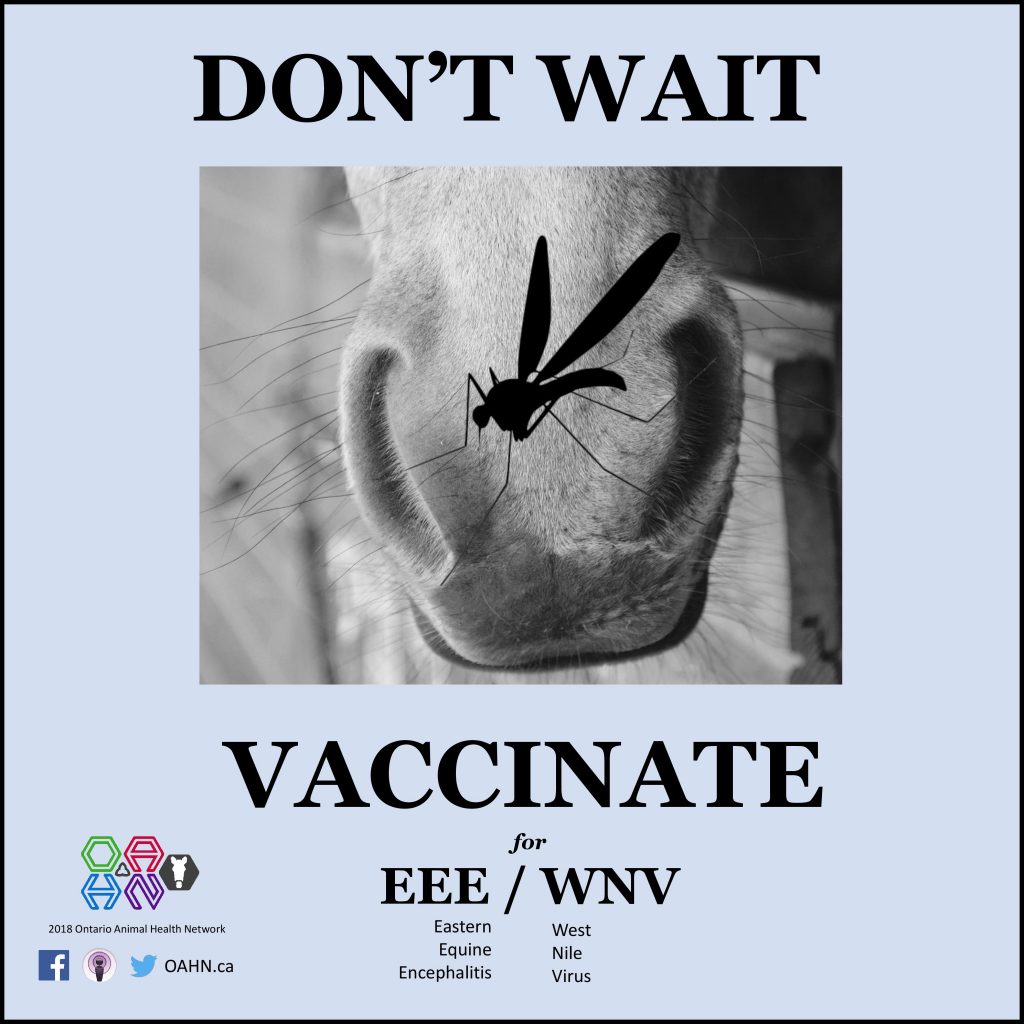 DON'T WAIT

VACCINATE

for

EEE / WNV

Eastern
Equine
Encephalitis

West
Nile
Virus

OAHN

2018 Ontario Animal Health Network

OAHN.ca