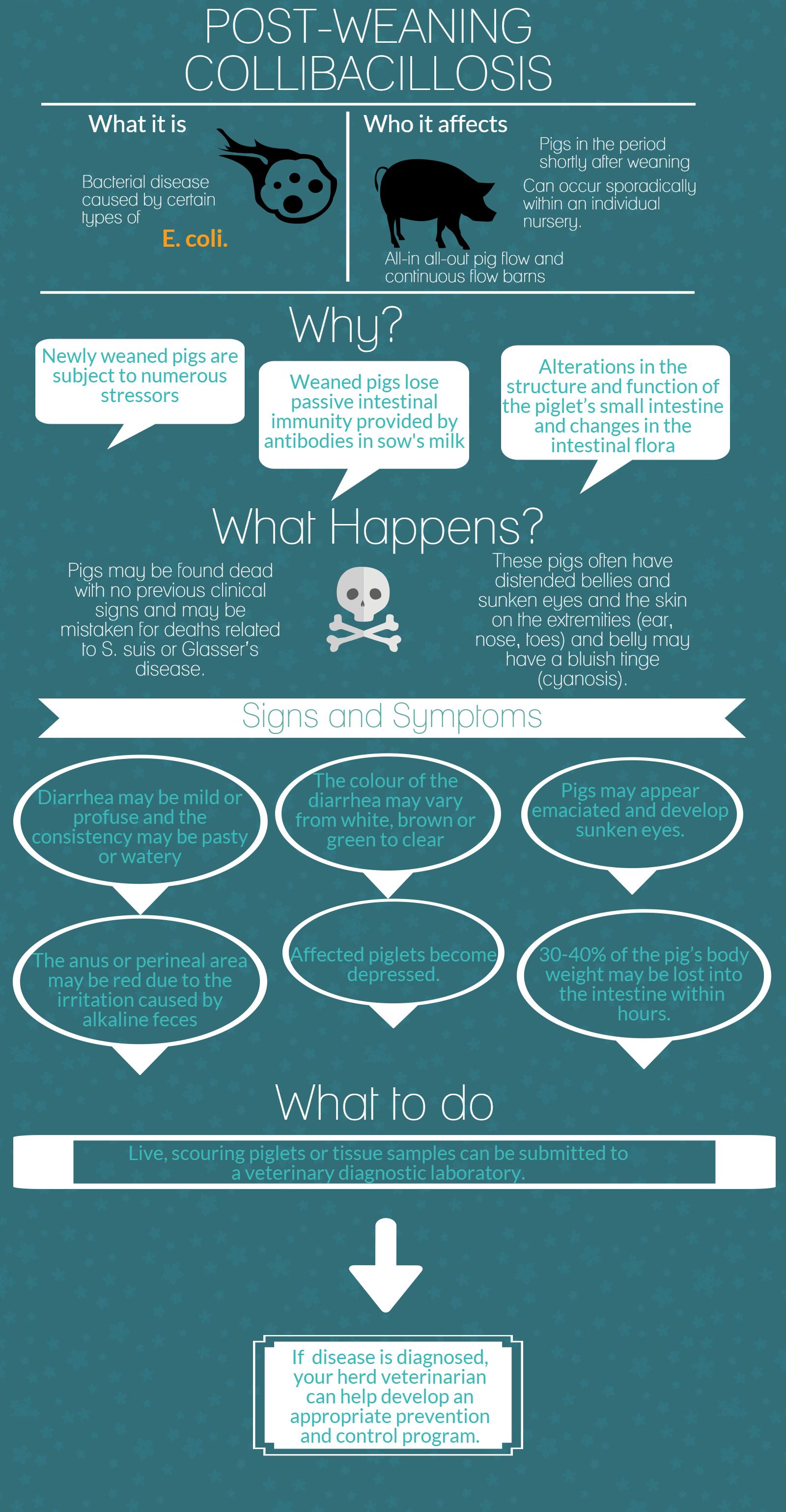 POST-WEANING COLLIBACILLOSIS

What it is

Bacterial disease caused by certain types of E. coli.

Who it affects

Pigs in the period shortly after weaning

Can occur sporadically within an individual nursery.

All-in all-out pig flow and continuous flow barns

Why?

Newly weaned pigs are subject to numerous stressors

Weaned pigs lose passive intestinal immunity provided by antibodies in sow's milk

Alterations in the structure and function of the piglet's small intestine and changes in the intestinal flora

What Happens?

Pigs may be found dead with no previous clinical signs and may be mistaken for deaths related to S. suis or Glasser's disease.

These pigs often have distended bellies and sunken eyes and the skin on the extremities (ear, nose, toes) and belly may have a bluish tinge (cyanosis).

Signs and Symptoms

Diarrhea may be mild or profuse and the consistency may be pasty or watery

The colour of the diarrhea may vary from white, brown or green to clear

Pigs may appear emaciated and develop sunken eyes.

The anus or perineal area may be red due to the irritation caused by alkaline feces

Affected piglets become depressed.

30-40% of the pig's body weight may be lost into the intestine within hours.

What to do

Live, scouring piglets or tissue samples can be submitted to a veterinary diagnostic laboratory.

If disease is diagnosed, your herd veterinarian can help develop an appropriate prevention and control program.